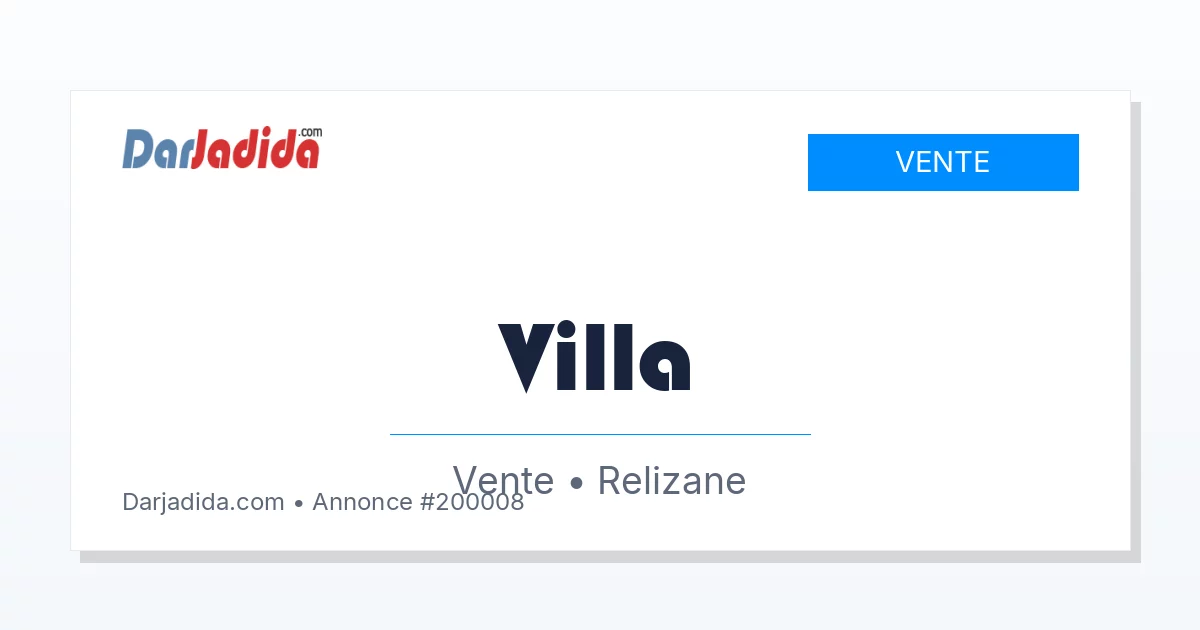 DarJadida.com

VENTE

Villa

Vente • Relizane

Darjadida.com • Annonce #200008